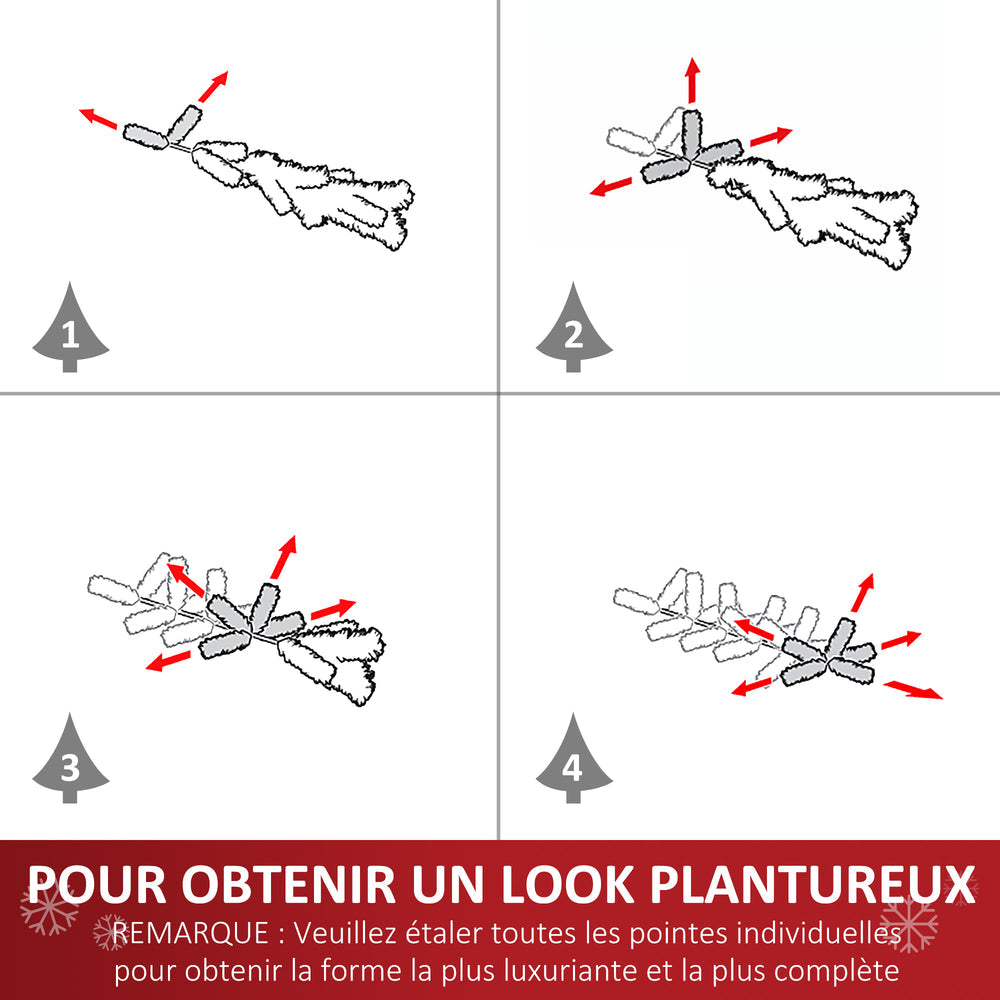 1

2

3

4

POUR OBTENIR UN LOOK PLANTUREUX

REMARQUE : Veuillez étaler toutes les pointes individuelles pour obtenir la forme la plus luxuriante et la plus complète