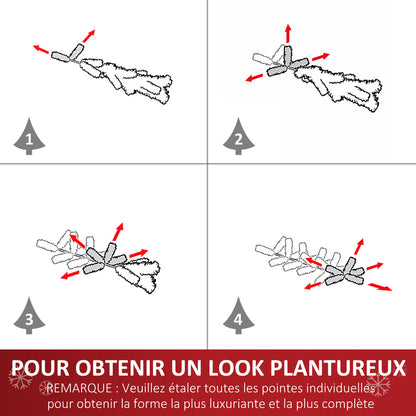 1

2

3

4

POUR OBTENIR UN LOOK PLANTUREUX

REMARQUE : Veuillez étaler toutes les pointes individuelles pour obtenir la forme la plus luxuriante et la plus complète