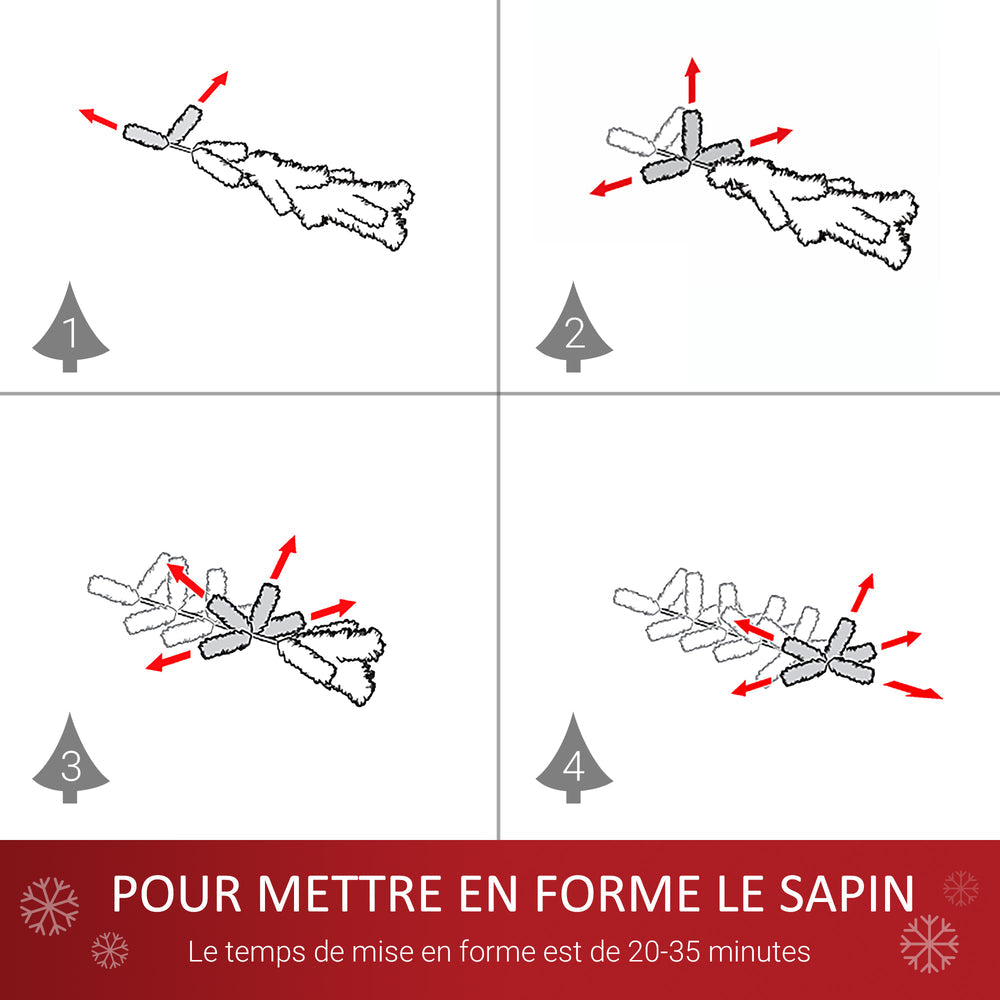 1

2

3

4

POUR METTRE EN FORME LE SAPIN

Le temps de mise en forme est de 20-35 minutes