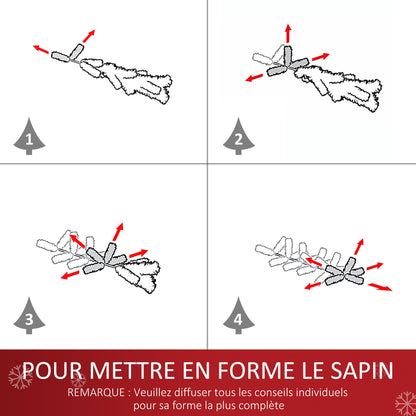 1

2

3

4

POUR METTRE EN FORME LE SAPIN

REMARQUE : Veuillez diffuser tous les conseils individuels pour sa forme la plus complète