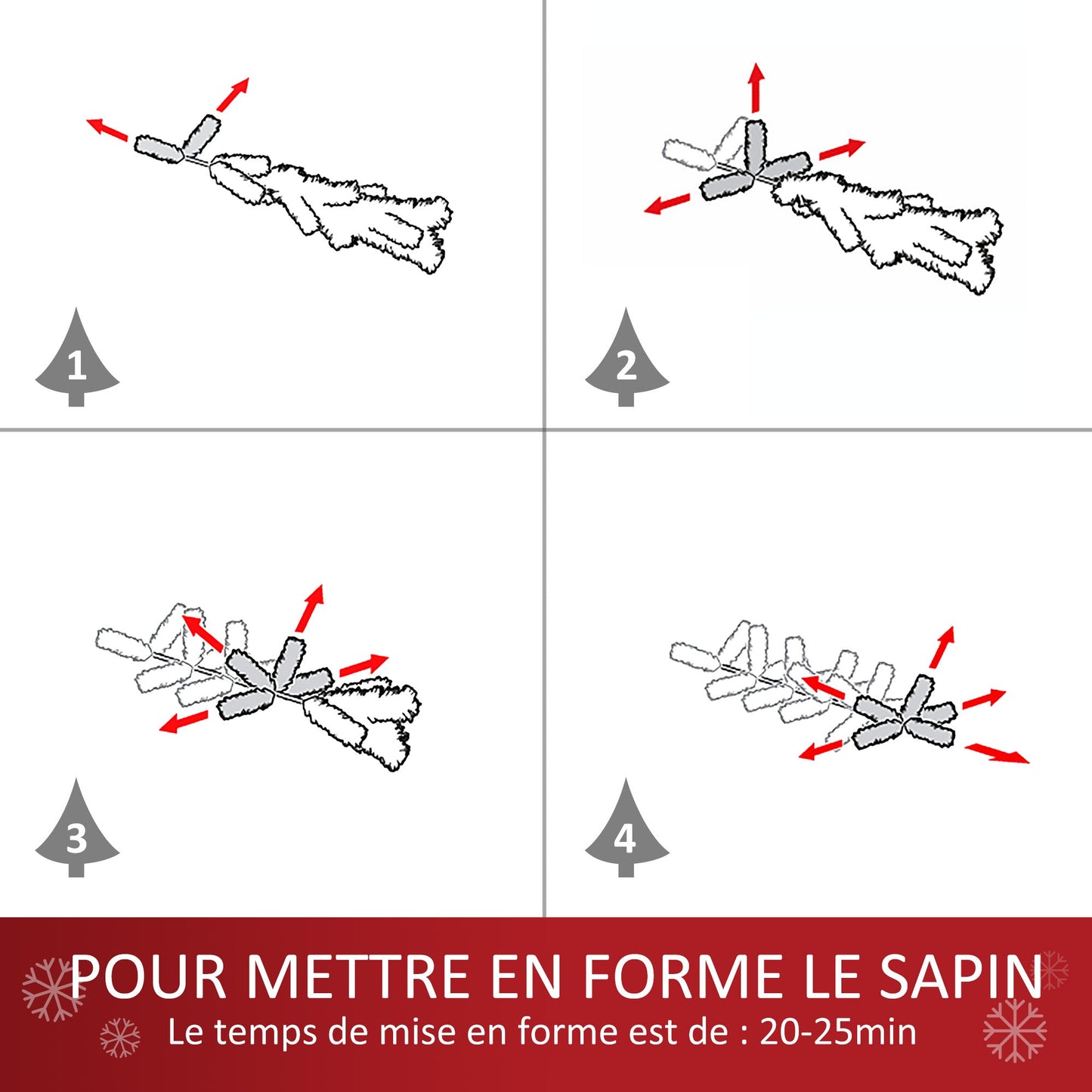 1

2

3

4

POUR METTRE EN FORME LE SAPIN
Le temps de mise en forme est de : 20-25min