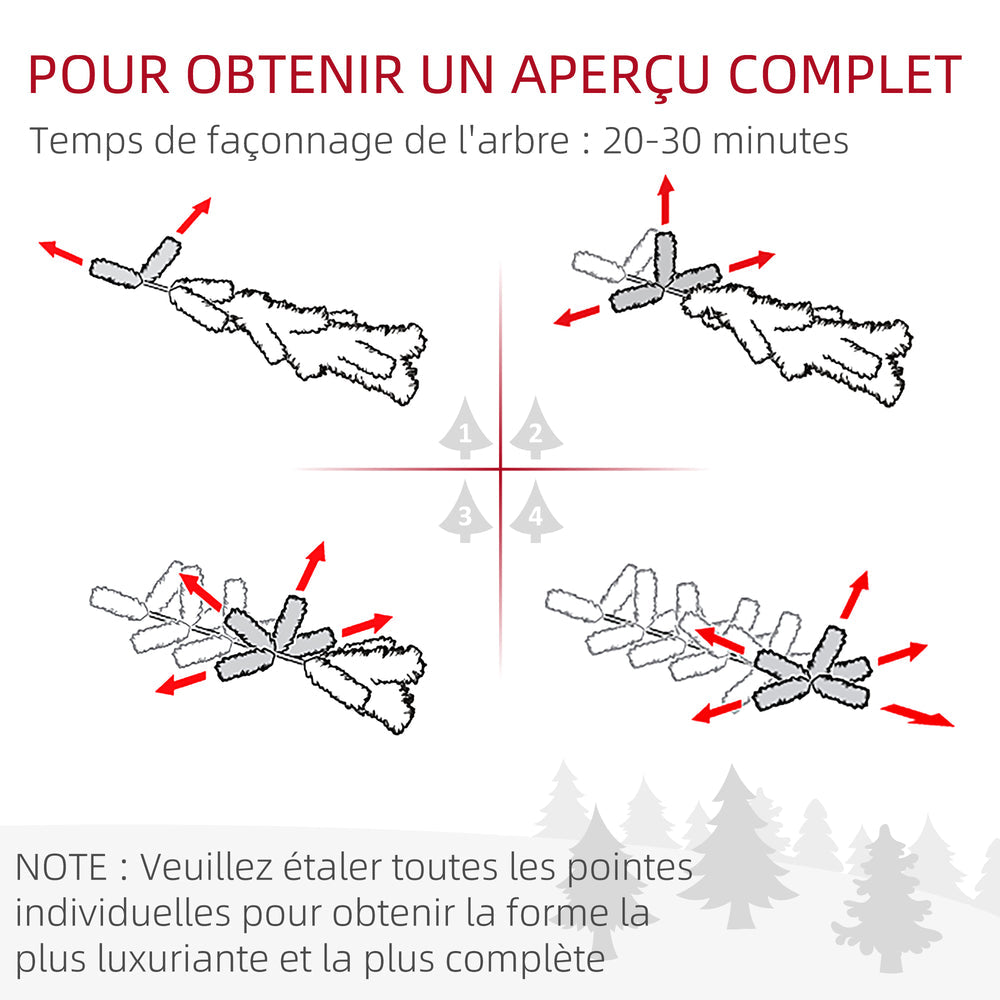 POUR OBTENIR UN APERÇU COMPLET

Temps de façonnage de l'arbre : 20-30 minutes

1 2 3 4

NOTE : Veuillez étaler toutes les pointes individuelles pour obtenir la forme la plus luxuriante et la plus complète