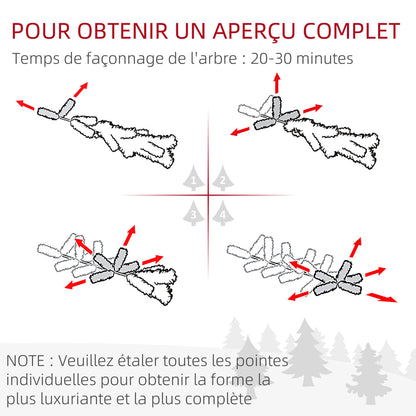 POUR OBTENIR UN APERÇU COMPLET
Temps de façonnage de l'arbre : 20-30 minutes

1
2
3
4

NOTE : Veuillez étaler toutes les pointes individuelles pour obtenir la forme la plus luxuriante et la plus complète