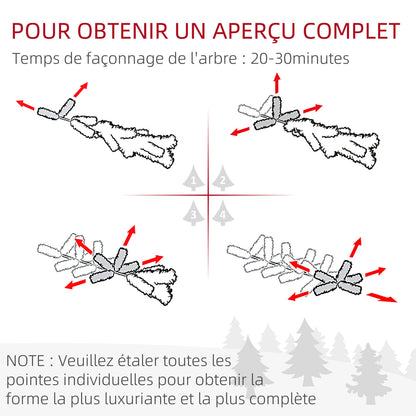 POUR OBTENIR UN APERÇU COMPLET

Temps de façonnage de l'arbre : 20-30minutes

1
2
3
4

NOTE : Veuillez étaler toutes les pointes individuelles pour obtenir la forme la plus luxuriante et la plus complète