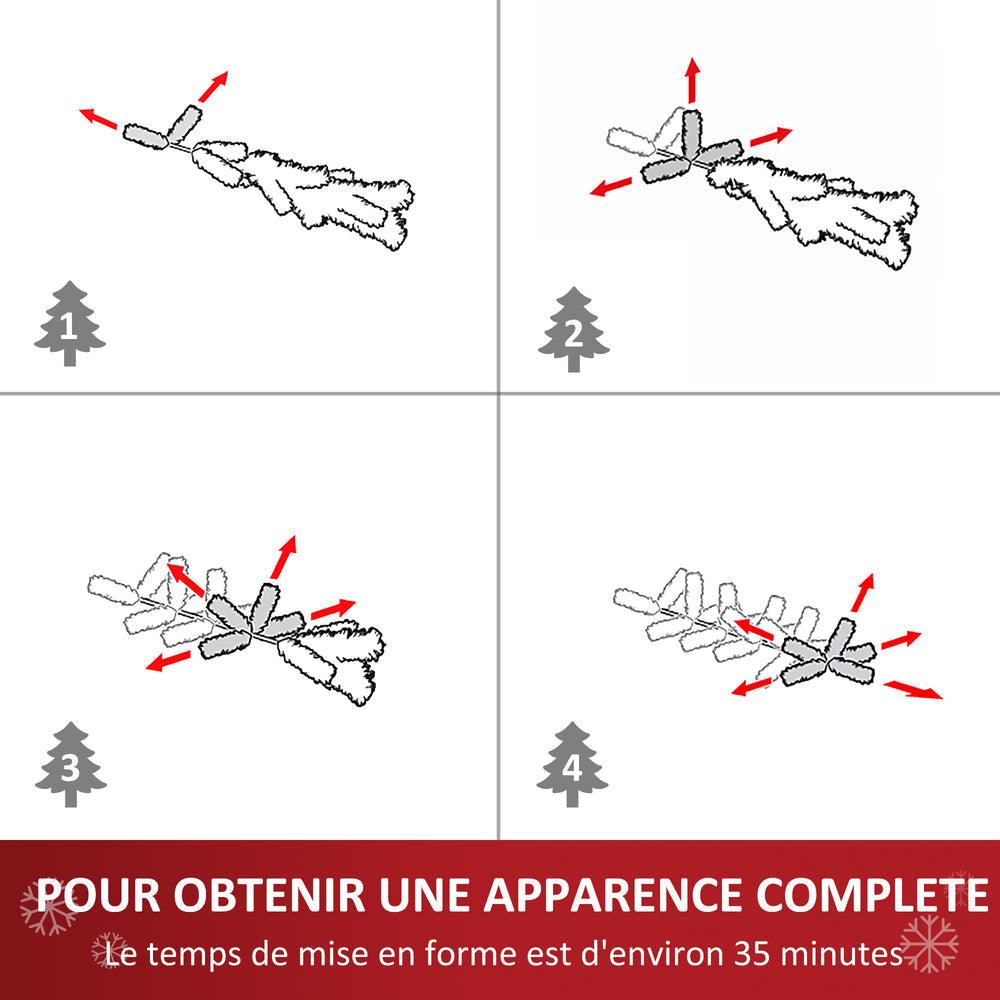 1

2

3

4

POUR OBTENIR UNE APPARENCE COMPLETE

Le temps de mise en forme est d'environ 35 minutes